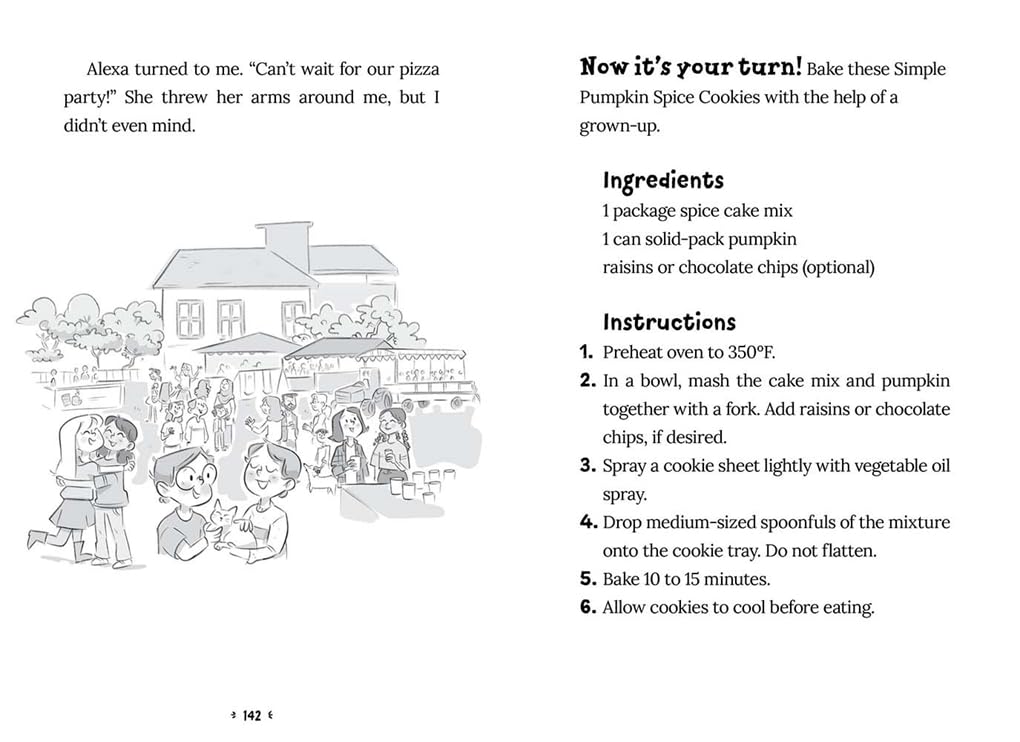 Alexa turned to me. "Can't wait for our pizza party!" She threw her arms around me, but I didn't even mind.

142

Now it's your turn! Bake these Simple Pumpkin Spice Cookies with the help of a grown-up.

Ingredients
1 package spice cake mix
1 can solid-pack pumpkin
raisins or chocolate chips (optional)

Instructions
1. Preheat oven to 350°F.
2. In a bowl, mash the cake mix and pumpkin together with a fork. Add raisins or chocolate chips, if desired.
3. Spray a cookie sheet lightly with vegetable oil spray.
4. Drop medium-sized spoonfuls of the mixture onto the cookie tray. Do not flatten.
5. Bake 10 to 15 minutes.
6. Allow cookies to cool before eating.